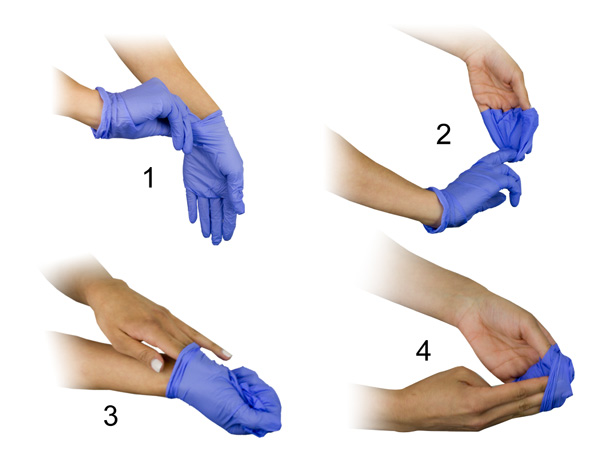 1

2

3

4